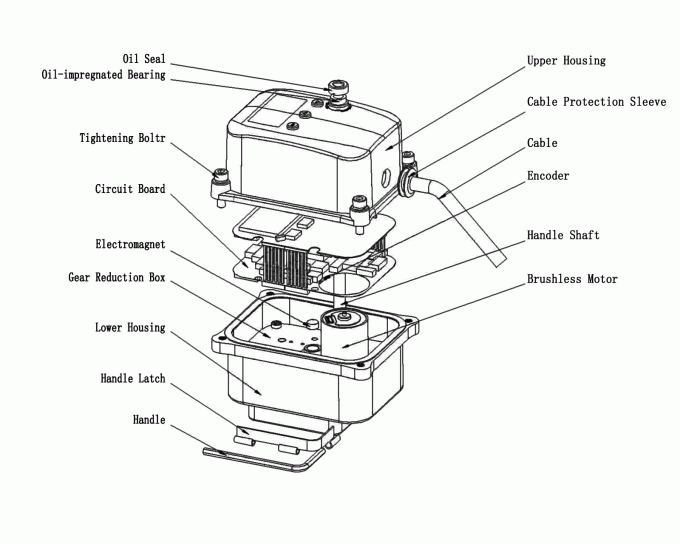 Oil Seal
Oil-impregnated Bearing
Tightening Boltr
Circuit Board
Electromagnet
Gear Reduction Box
Lower Housing
Handle Latch
Handle
Upper Housing
Cable Protection Sleeve
Cable
Encoder
Handle Shaft
Brushless Motor